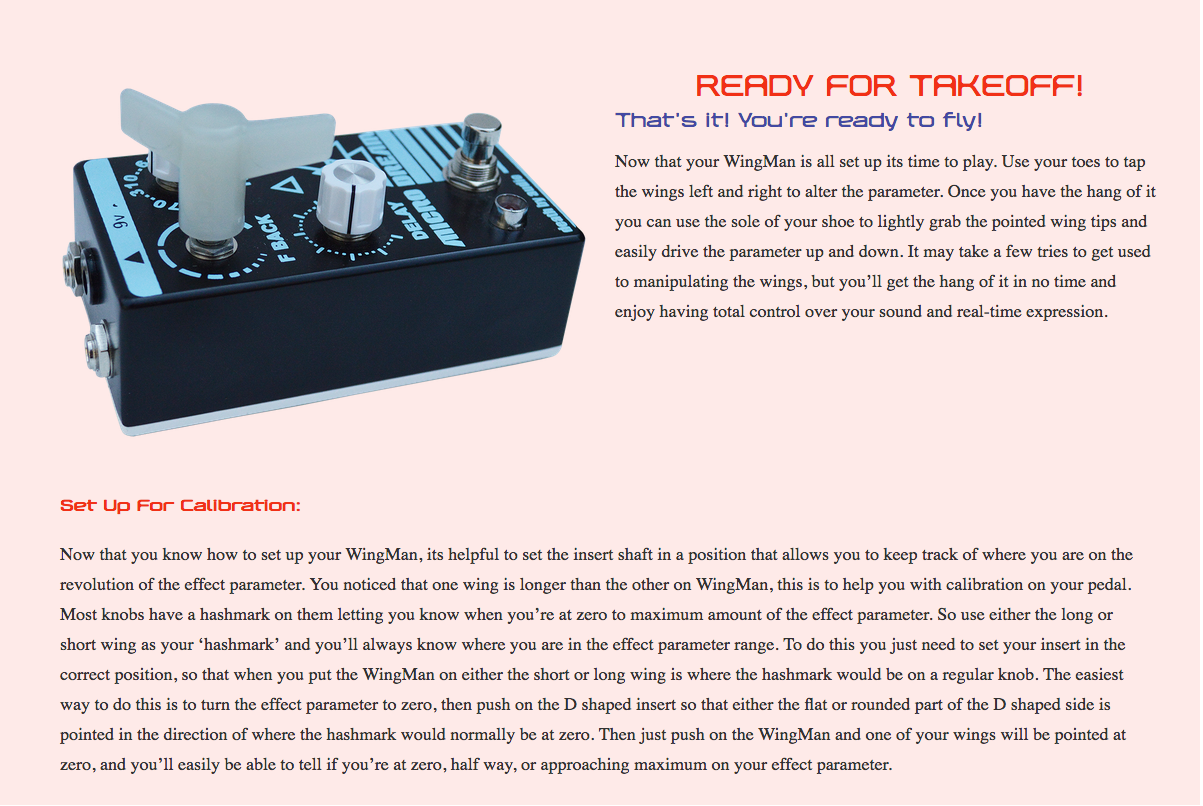 9v

F BACK

DELAY

MICRO

READY FOR TAKEOFF!

That's it! You're ready to fly!

Now that your WingMan is all set up its time to play. Use your toes to tap the wings left and right to alter the parameter. Once you have the hang of it you can use the sole of your shoe to lightly grab the pointed wing tips and easily drive the parameter up and down. It may take a few tries to get used to manipulating the wings, but you'll get the hang of it in no time and enjoy having total control over your sound and real-time expression.

Set Up For Calibration:

Now that you know how to set up your WingMan, its helpful to set the insert shaft in a position that allows you to keep track of where you are on the revolution of the effect parameter. You noticed that one wing is longer than the other on WingMan, this is to help you with calibration on your pedal. Most knobs have a hashmark on them letting you know when you're at zero to maximum amount of the effect parameter. So use either the long or short wing as your 'hashmark' and you'll always know where you are in the effect parameter range. To do this you just need to set your insert in the correct position, so that when you put the WingMan on either the short or long wing is where the hashmark would be on a regular knob. The easiest way to do this is to turn the effect parameter to zero, then push on the D shaped insert so that either the flat or rounded part of the D shaped side is pointed in the direction of where the hashmark would normally be at zero. Then just push on the WingMan and one of your wings will be pointed at zero, and you'll easily be able to tell if you're at zero, half way, or approaching maximum on your effect parameter.